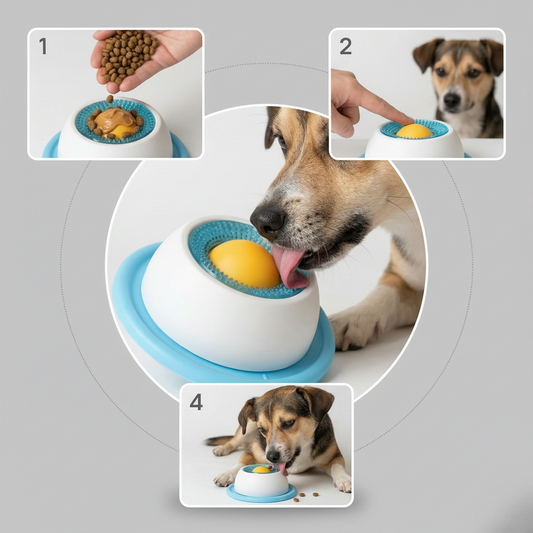 1

2

4